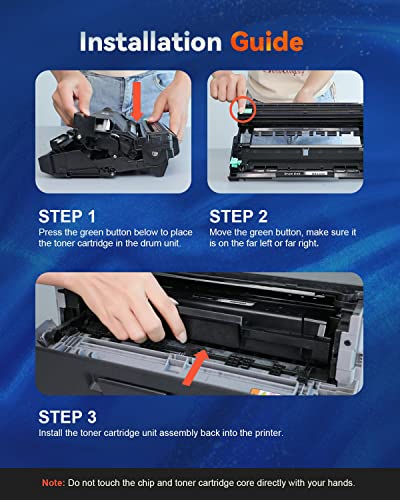 Installation Guide

STEP 1
Press the green button below to place the toner cartridge in the drum unit.

STEP 2
Move the green button, make sure it is on the far left or far right.

STEP 3
Install the toner cartridge unit assembly back into the printer.

Note: Do not touch the chip and toner cartridge core directly with your hands.