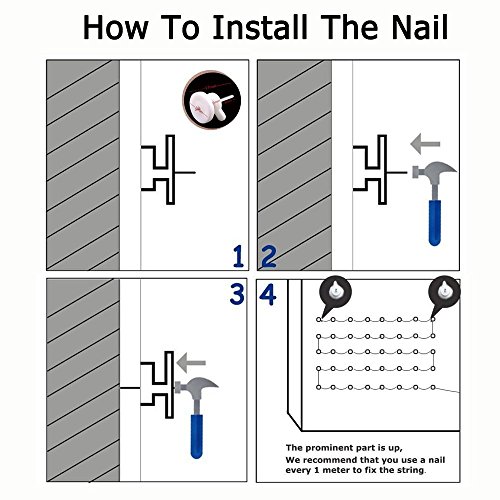 How To Install The Nail

1

2

3

4

The prominent part is up,
We recommend that you use a nail every 1 meter to fix the string.