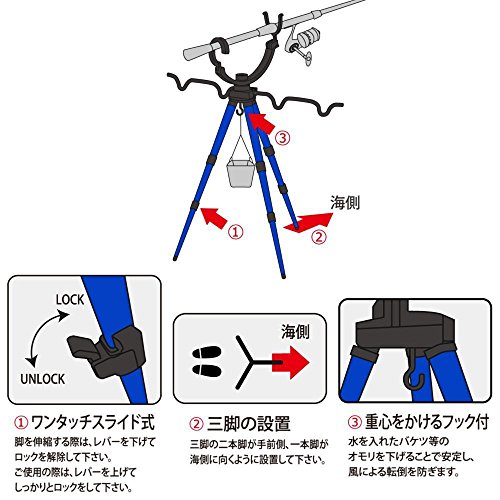 ③

海側

①

②

LOCK

UNLOCK

海側

① ワンタッチスライド式
脚を伸縮する際は、レバーを下げてロックを解除して下さい。
ご使用の際は、レバーを上げてしっかりとロックをして下さい。

② 三脚の設置
三脚の二本脚が手前側、一本脚が海側に向くように設置して下さい。

③ 重心をかけるフック付
水を入れたバケツ等のオモリを下げることで安定し、風による転倒を防ぎます。