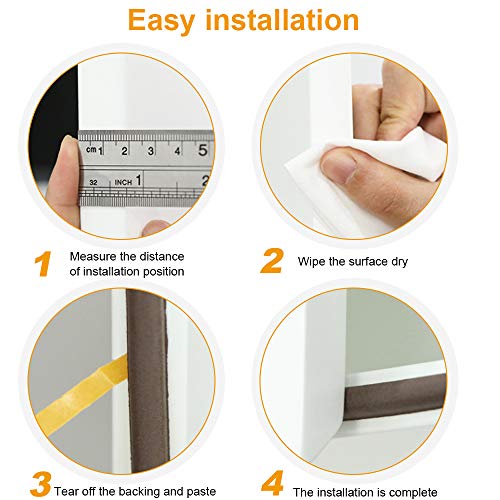 Easy installation

cm 1 2 3 4 5
32 INCH 1 2

1 Measure the distance of installation position

2 Wipe the surface dry

3 Tear off the backing and paste

4 The installation is complete