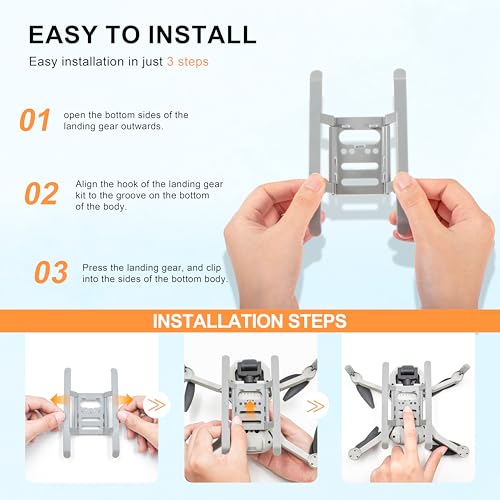 EASY TO INSTALL

Easy installation in just 3 steps

01 open the bottom sides of the landing gear outwards.

02 Align the hook of the landing gear kit to the groove on the bottom of the body.

03 Press the landing gear, and clip into the sides of the bottom body.

INSTALLATION STEPS