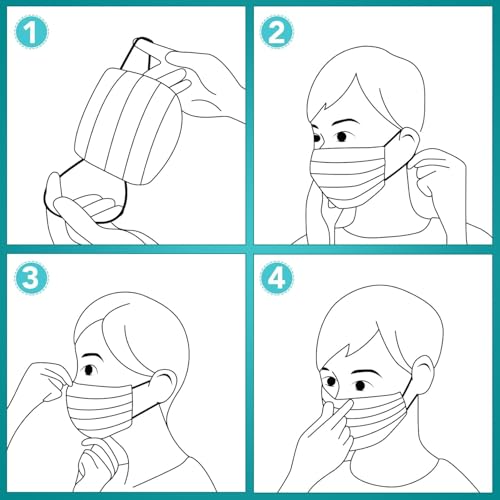 1

2

3

4