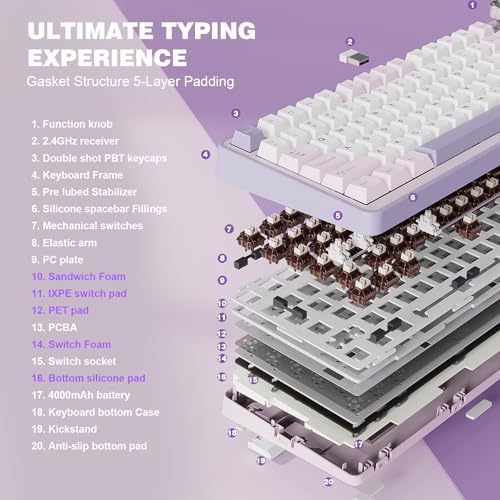 ULTIMATE TYPING EXPERIENCE
Gasket Structure 5-Layer Padding

1. Function knob
2. 2.4GHz receiver
3. Double shot PBT keycaps
4. Keyboard Frame
5. Pre lubed Stabilizer
6. Silicone spacebar Fillings
7. Mechanical switches
8. Elastic arm
9. PC plate
10. Sandwich Foam
11. IXPE switch pad
12. PET pad
13. PCBA
14. Switch Foam
15. Switch socket
16. Bottom silicone pad
17. 4000mAh battery
18. Keyboard bottom Case
19. Kickstand
20. Anti-slip bottom pad

1
2
3
4
5
6
7
8
9
10
11
12
13
14
15
16
17
18
19
20