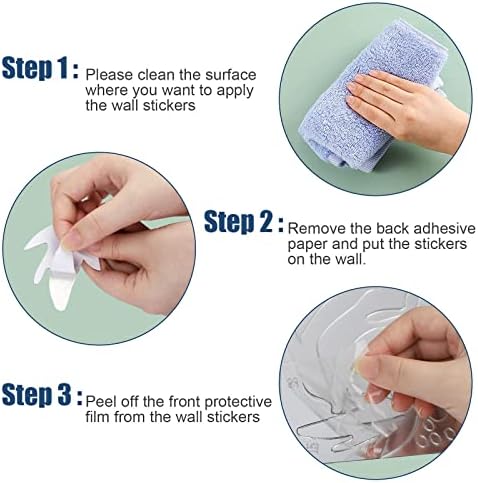 Step 1 : Please clean the surface where you want to apply the wall stickers

Step 2 : Remove the back adhesive paper and put the stickers on the wall.

Step 3 : Peel off the front protective film from the wall stickers