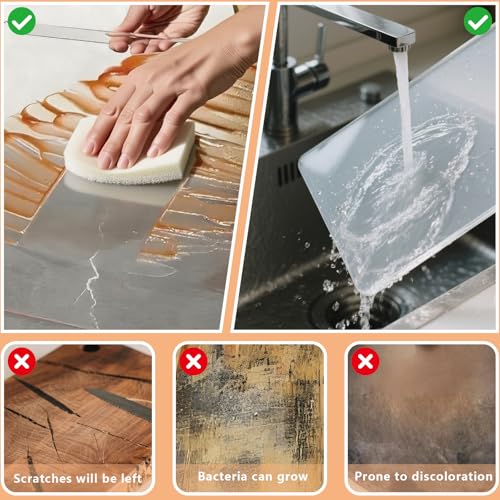 Scratches will be left

Bacteria can grow

Prone to discoloration