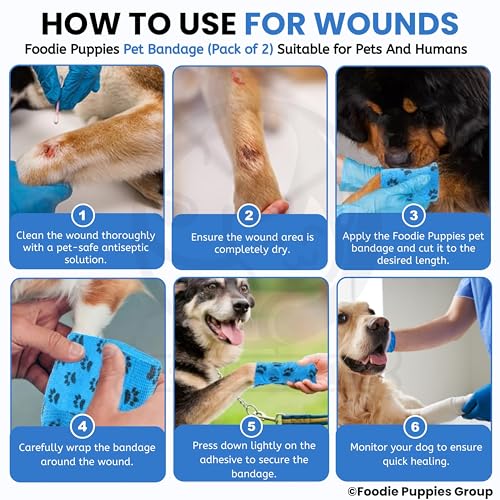 HOW TO USE FOR WOUNDS

Foodie Puppies Pet Bandage (Pack of 2) Suitable for Pets And Humans

1
Clean the wound thoroughly with a pet-safe antiseptic solution.

2
Ensure the wound area is completely dry.

3
Apply the Foodie Puppies pet bandage and cut it to the desired length.

4
Carefully wrap the bandage around the wound.

5
Press down lightly on the adhesive to secure the bandage.

6
Monitor your dog to ensure quick healing.

©Foodie Puppies Group