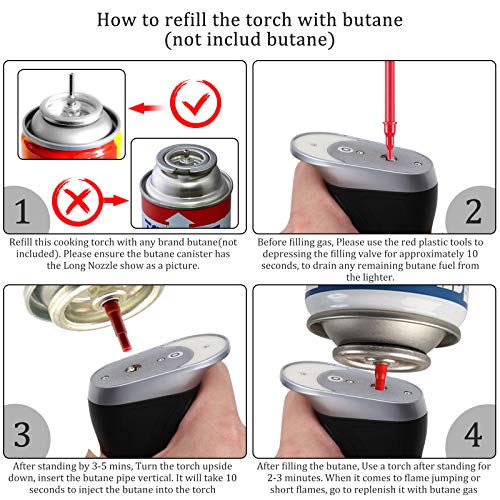 How to refill the torch with butane
(not includ butane)

1

Refill this cooking torch with any brand butane(not included). Please ensure the butane canister has the Long Nozzle show as a picture.

2

Before filling gas, Please use the red plastic tools to depressing the filling valve for approximately 10 seconds, to drain any remaining butane fuel from the lighter.

3

After standing by 3-5 mins, Turn the torch upside down, insert the butane pipe vertical. It will take 10 seconds to inject the butane into the torch

4

After filling the butane, Use a torch after standing for 2-3 minutes. When it comes to flame jumping or short flames, go to replenish it with butane gas