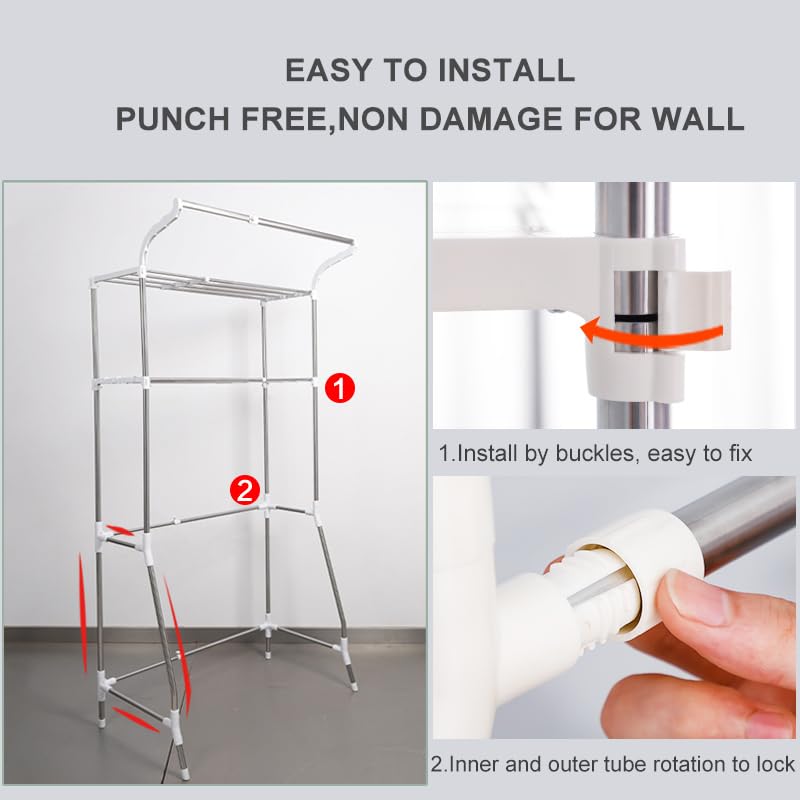 EASY TO INSTALL
PUNCH FREE,NON DAMAGE FOR WALL

1

2

1.Install by buckles, easy to fix

2.Inner and outer tube rotation to lock