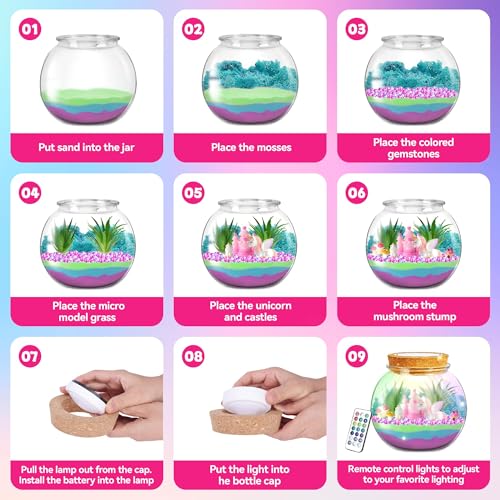 01
Put sand into the jar

02
Place the mosses

03
Place the colored gemstones

04
Place the micro model grass

05
Place the unicorn and castles

06
Place the mushroom stump

07
Pull the lamp out from the cap. Install the battery into the lamp

08
Put the light into he bottle cap

09
Remote control lights to adjust to your favorite lighting