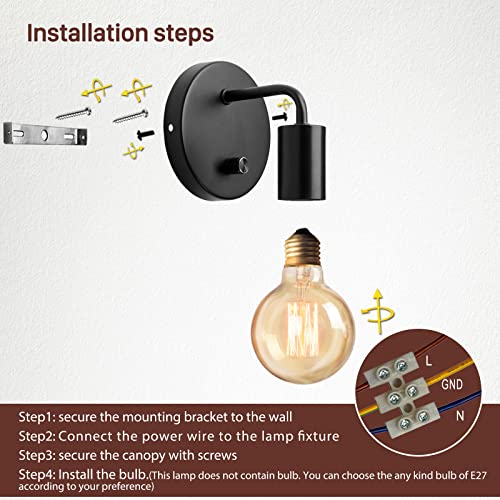 Installation steps

L
GND
N

Step1: secure the mounting bracket to the wall
Step2: Connect the power wire to the lamp fixture
Step3: secure the canopy with screws
Step4: Install the bulb.(This lamp does not contain bulb. You can choose the any kind bulb of E27 according to your preference)