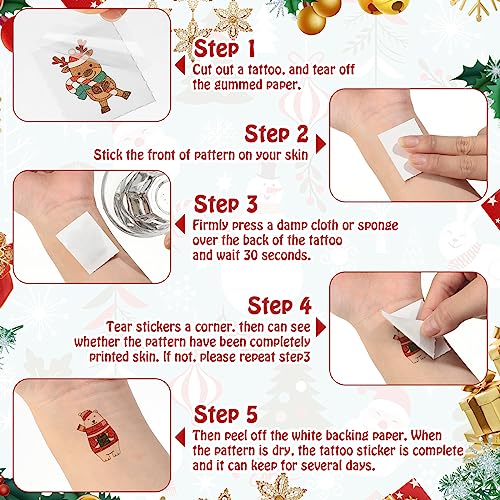 Step 1
Cut out a tattoo, and tear off the gummed paper.

Step 2
Stick the front of pattern on your skin

Step 3
Firmly press a damp cloth or sponge over the back of the tattoo and wait 30 seconds.

Step 4
Tear stickers a corner, then can see whether the pattern have been completely printed skin. If not, please repeat step3

Step 5
Then peel off the white backing paper. When the pattern is dry, the tattoo sticker is complete and it can keep for several days.