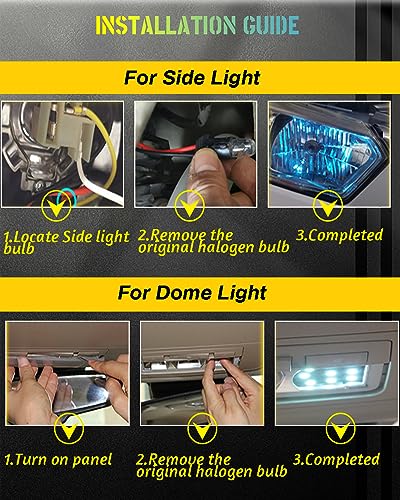 INSTALLATION GUIDE

For Side Light

1.Locate Side light bulb

2.Remove the original halogen bulb

3.Completed

For Dome Light

1.Turn on panel

2.Remove the original halogen bulb

3.Completed