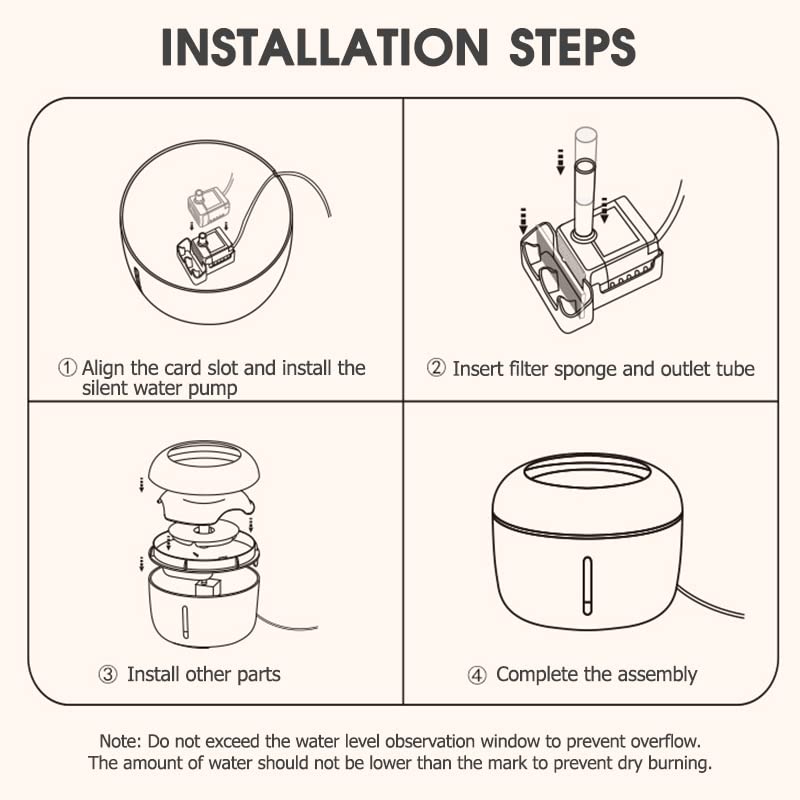 INSTALLATION STEPS

① Align the card slot and install the silent water pump

② Insert filter sponge and outlet tube

③ Install other parts

④ Complete the assembly

Note: Do not exceed the water level observation window to prevent overflow. The amount of water should not be lower than the mark to prevent dry burning.