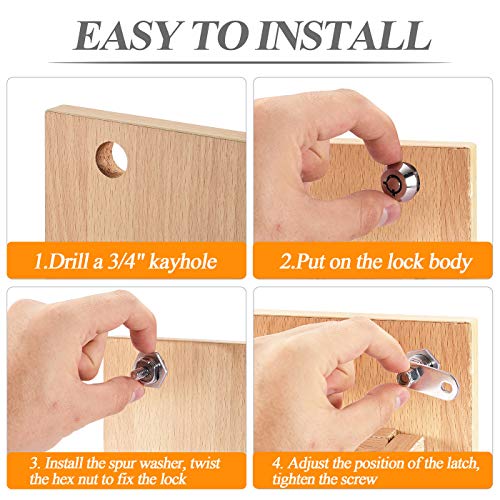 EASY TO INSTALL

1.Drill a 3/4" kayhole

2.Put on the lock body

3. Install the spur washer, twist the hex nut to fix the lock

4. Adjust the position of the latch, tighten the screw