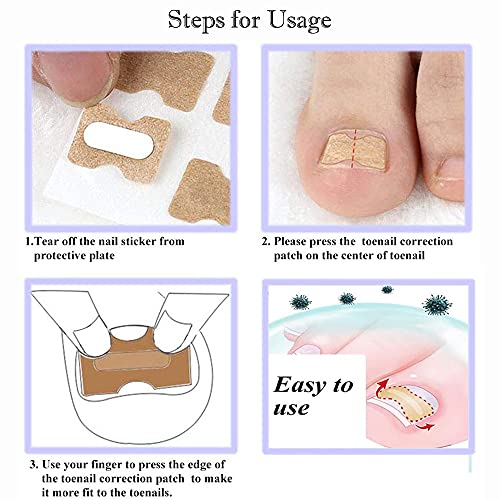 Steps for Usage

1.Tear off the nail sticker from protective plate

2. Please press the toenail correction patch on the center of toenail

3. Use your finger to press the edge of the toenail correction patch to make it more fit to the toenails.

Easy to use