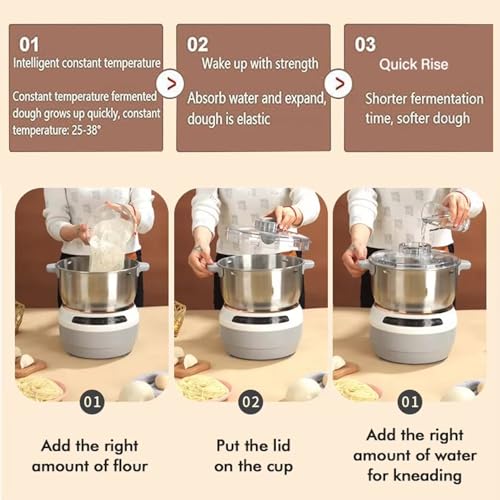 01
Intelligent constant temperature

Constant temperature fermented dough grows up quickly, constant temperature: 25-38°

>

02
Wake up with strength

Absorb water and expand, dough is elastic

>

03
Quick Rise

Shorter fermentation time, softer dough

01

Add the right amount of flour

02

Put the lid on the cup

01

Add the right amount of water for kneading