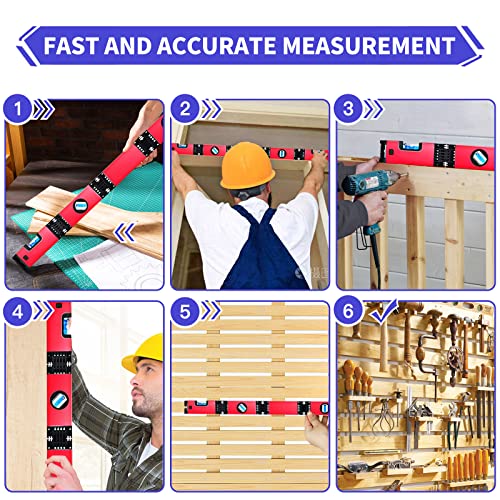 FAST AND ACCURATE MEASUREMENT

1

2

3

4

5

6