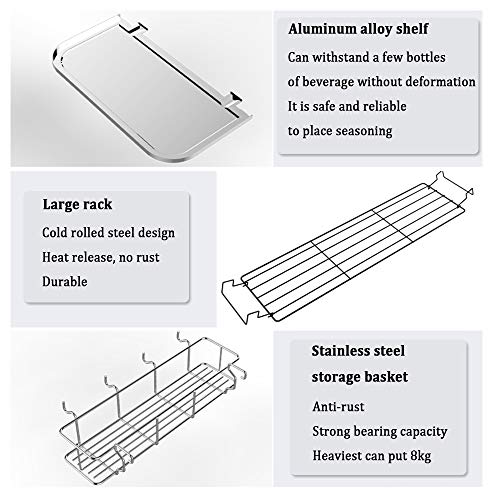 Aluminum alloy shelf
Can withstand a few bottles of beverage without deformation
It is safe and reliable to place seasoning

Large rack
Cold rolled steel design
Heat release, no rust
Durable

Stainless steel storage basket
Anti-rust
Strong bearing capacity
Heaviest can put 8kg