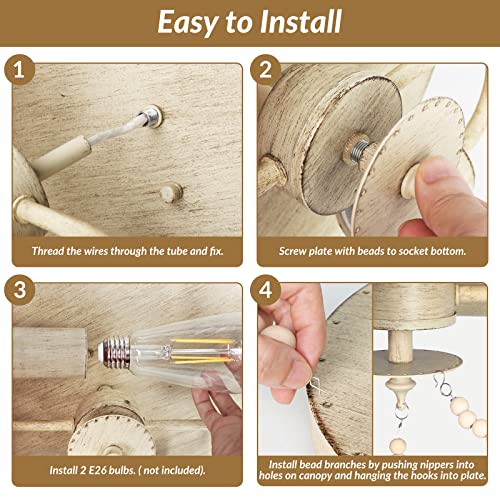 Easy to Install

1

Thread the wires through the tube and fix.

2

Screw plate with beads to socket bottom.

3

Install 2 E26 bulbs. ( not included).

4

Install bead branches by pushing nippers into holes on canopy and hanging the hooks into plate.