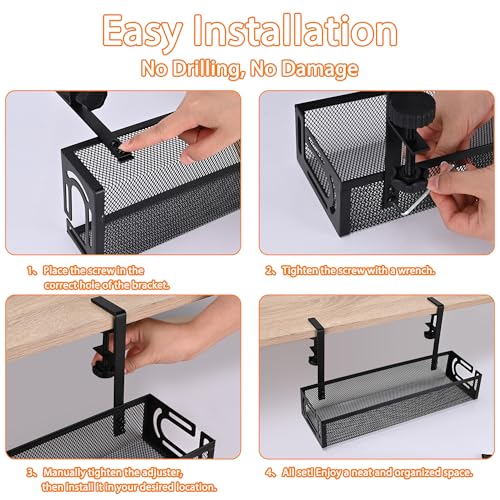 Easy Installation

No Drilling, No Damage

1、Place the screw in the correct hole of the bracket.

2、Tighten the screw with a wrench.

3、Manually tighten the adjuster, then install it in your desired location.

4、All set! Enjoy a neat and organized space.