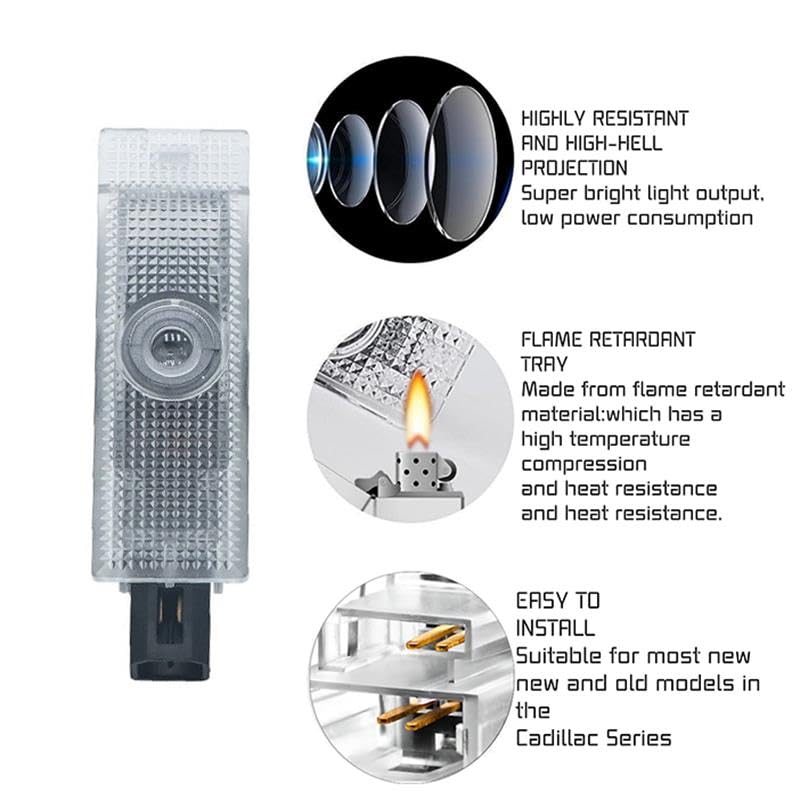 HIGHLY RESISTANT AND HIGH-HELL PROJECTION
Super bright light output, low power consumption

FLAME RETARDANT TRAY
Made from flame retardant material:which has a high temperature compression and heat resistance and heat resistance.

EASY TO INSTALL
Suitable for most new new and old models in the Cadillac Series