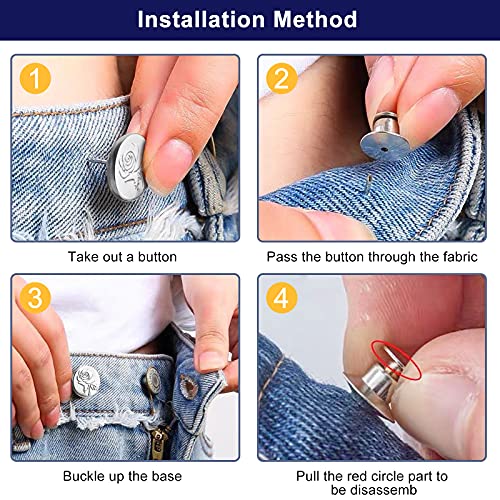 Installation Method

1

Take out a button

2

Pass the button through the fabric

3

Buckle up the base

4

Pull the red circle part to be disassemb