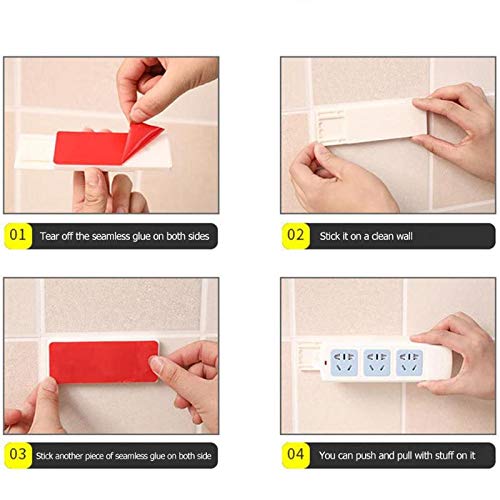 01 Tear off the seamless glue on both sides

02 Stick it on a clean wall

03 Stick another piece of seamless glue on both side

04 You can push and pull with stuff on it