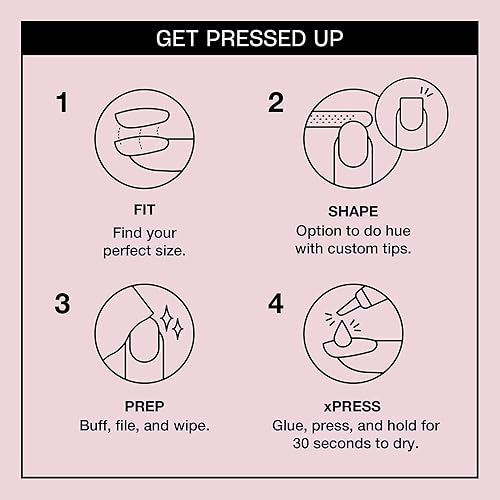 GET PRESSED UP

1

FIT
Find your perfect size.

2

SHAPE
Option to do hue with custom tips.

3

PREP
Buff, file, and wipe.

4

xPRESS
Glue, press, and hold for 30 seconds to dry.