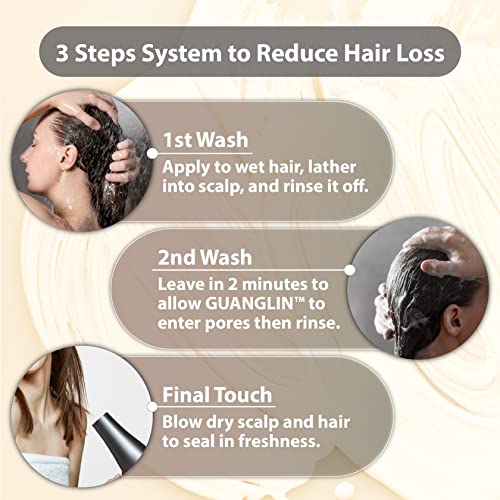 3 Steps System to Reduce Hair Loss

1st Wash
Apply to wet hair, lather into scalp, and rinse it off.

2nd Wash
Leave in 2 minutes to allow GUANGLIN™ to enter pores then rinse.

Final Touch
Blow dry scalp and hair to seal in freshness.