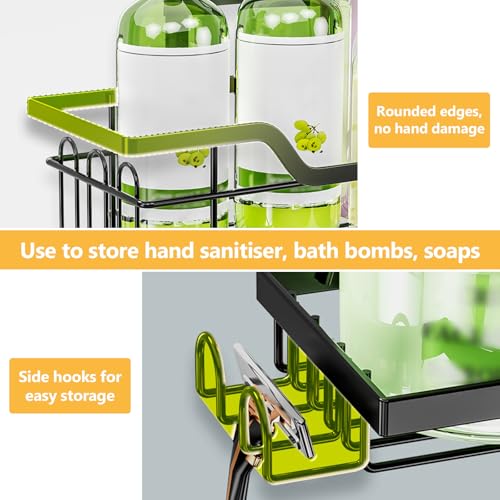 Rounded edges, no hand damage

Use to store hand sanitiser, bath bombs, soaps

Side hooks for easy storage