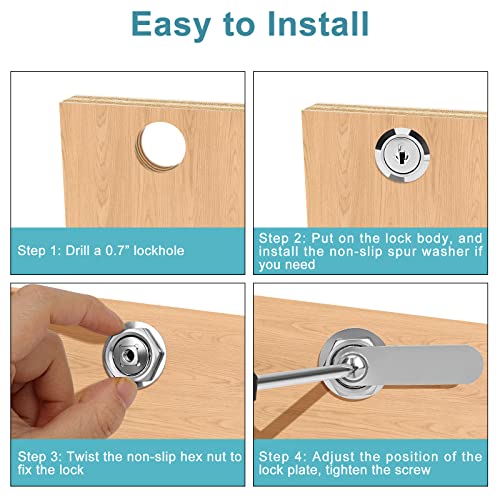 Easy to Install

Step 1: Drill a 0.7" lockhole

Step 2: Put on the lock body, and install the non-slip spur washer if you need

Step 3: Twist the non-slip hex nut to fix the lock

Step 4: Adjust the position of the lock plate, tighten the screw