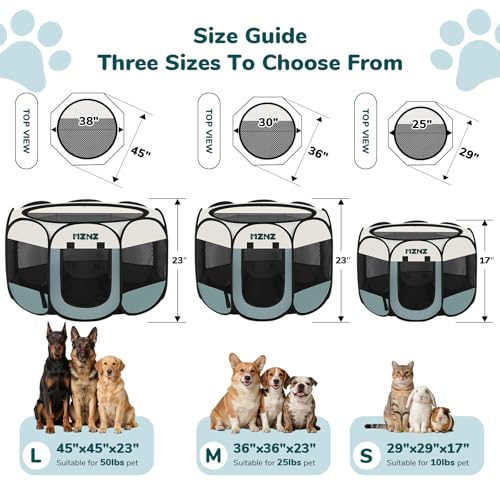 Size Guide
Three Sizes To Choose From

TOP VIEW
38"
45"

TOP VIEW
30"
36"

TOP VIEW
25"
29"

MZNZ
23"

MZNZ
23"

MZNZ
17"

L 45"x45"x23"
Suitable for 50lbs pet

M 36"x36"x23"
Suitable for 25lbs pet

S 29"x29"x17"
Suitable for 10lbs pet