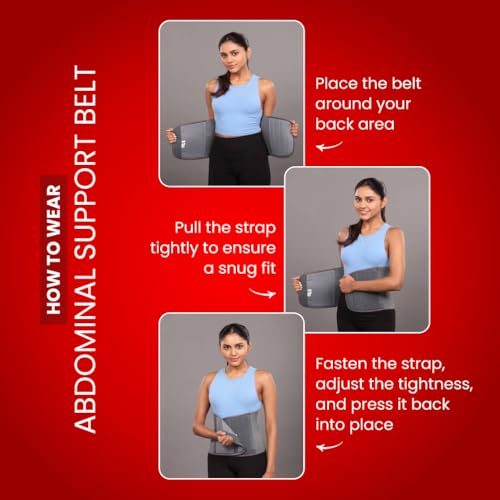 HOW TO WEAR
ABDOMINAL SUPPORT BELT

Place the belt around your back area

Pull the strap tightly to ensure a snug fit

Fasten the strap, adjust the tightness, and press it back into place