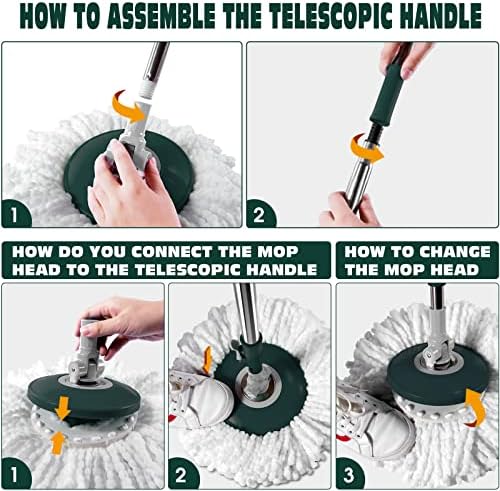 HOW TO ASSEMBLE THE TELESCOPIC HANDLE

1

2

HOW DO YOU CONNECT THE MOP HEAD TO THE TELESCOPIC HANDLE

HOW TO CHANGE THE MOP HEAD

1

2

3