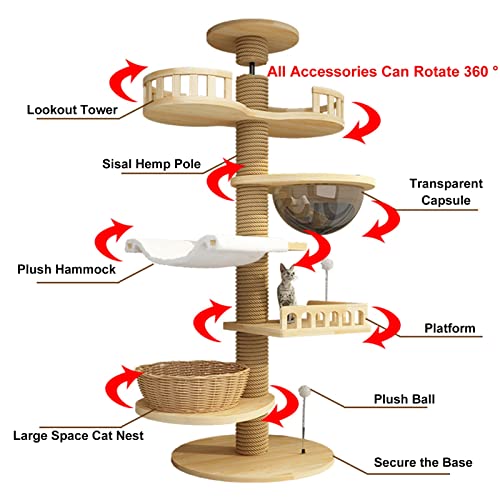 All Accessories Can Rotate 360 °

Lookout Tower

Sisal Hemp Pole

Transparent Capsule

Plush Hammock

Platform

Plush Ball

Large Space Cat Nest

Secure the Base