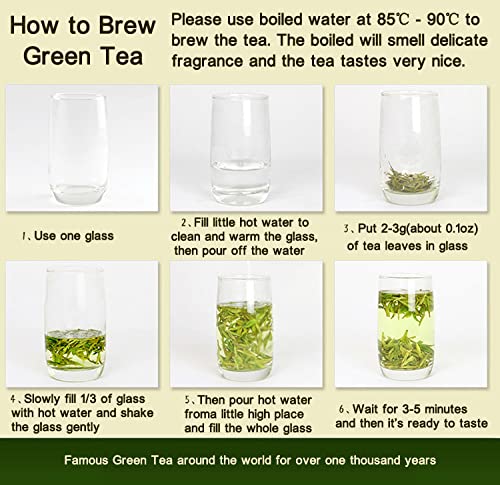 How to Brew Green Tea

Please use boiled water at 85℃ - 90℃ to brew the tea. The boiled will smell delicate fragrance and the tea tastes very nice.

1、Use one glass

2、Fill little hot water to clean and warm the glass, then pour off the water

3、Put 2-3g(about 0.1oz) of tea leaves in glass

4、Slowly fill 1/3 of glass with hot water and shake the glass gently

5、Then pour hot water froma little high place and fill the whole glass

6、Wait for 3-5 minutes and then it's ready to taste

Famous Green Tea around the world for over one thousand years