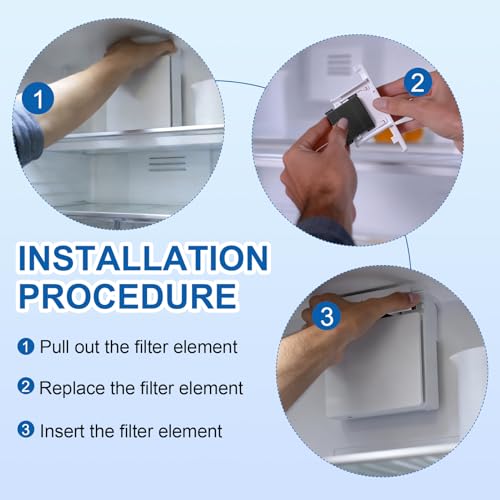 1

2

INSTALLATION PROCEDURE

3

1 Pull out the filter element

2 Replace the filter element

3 Insert the filter element