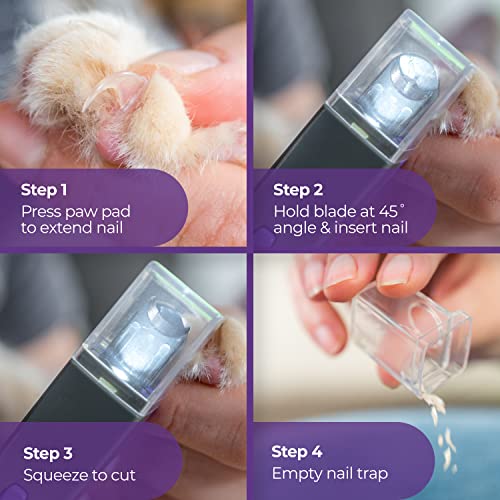 Step 1
Press paw pad to extend nail

Step 2
Hold blade at 45° angle & insert nail

Step 3
Squeeze to cut

Step 4
Empty nail trap