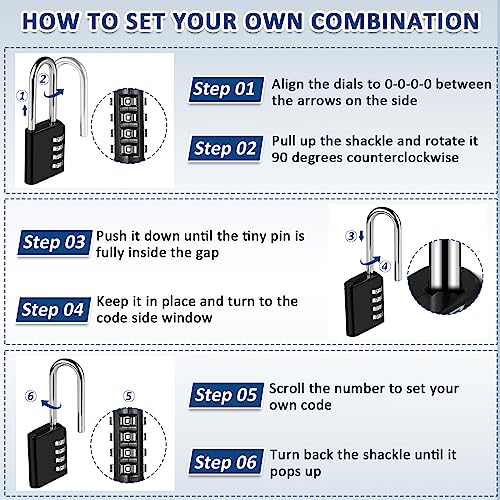 HOW TO SET YOUR OWN COMBINATION

①
②

Step 01 Align the dials to 0-0-0-0 between the arrows on the side

Step 02 Pull up the shackle and rotate it 90 degrees counterclockwise

Step 03 Push it down until the tiny pin is fully inside the gap

Step 04 Keep it in place and turn to the code side window

③
④

⑥
⑤

Step 05 Scroll the number to set your own code

Step 06 Turn back the shackle until it pops up