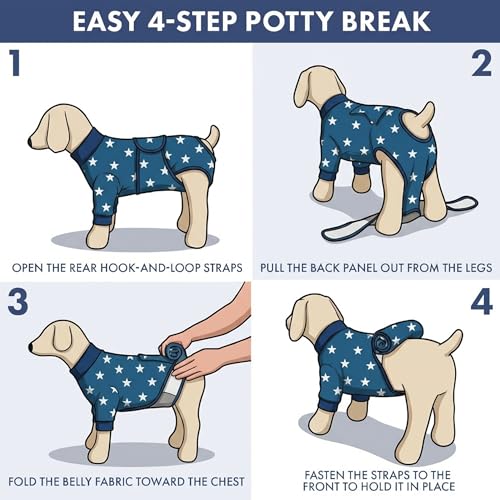 EASY 4-STEP POTTY BREAK

1

OPEN THE REAR HOOK-AND-LOOP STRAPS

2

PULL THE BACK PANEL OUT FROM THE LEGS

3

FOLD THE BELLY FABRIC TOWARD THE CHEST

4

FASTEN THE STRAPS TO THE FRONT TO HOLD IT IN PLACE