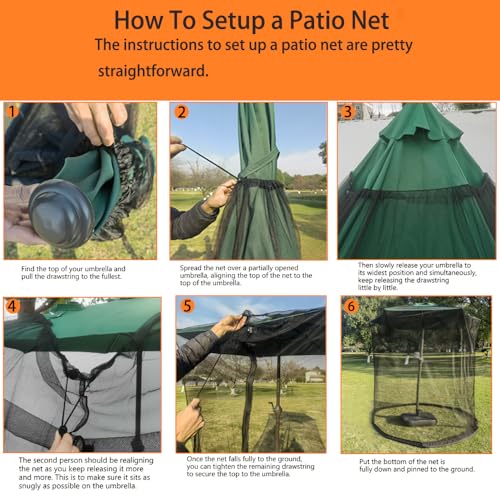 How To Setup a Patio Net

The instructions to set up a patio net are pretty straightforward.

1

Find the top of your umbrella and pull the drawstring to the fullest.

2

Spread the net over a partially opened umbrella, aligning the top of the net to the top of the umbrella.

3

Then slowly release your umbrella to its widest position and simultaneously, keep releasing the drawstring little by little.

4

The second person should be realigning the net as you keep releasing it more and more. This is to make sure it sits as snugly as possible on the umbrella.

5

Once the net falls fully to the ground, you can tighten the remaining drawstring to secure the top to the umbrella.

6

Put the bottom of the net is fully down and pinned to the ground.