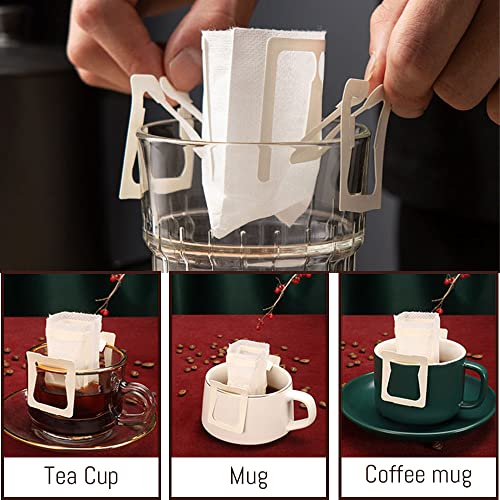 Tea Cup

Mug

Coffee mug