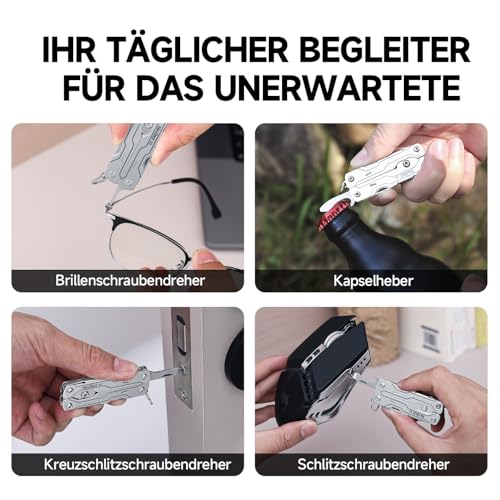 IHR TÄGLICHER BEGLEITER FÜR DAS UNERWARTETE

Brillenschraubendreher

Kapselheber

Kreuzschlitzschraubendreher

Schlitzschraubendreher