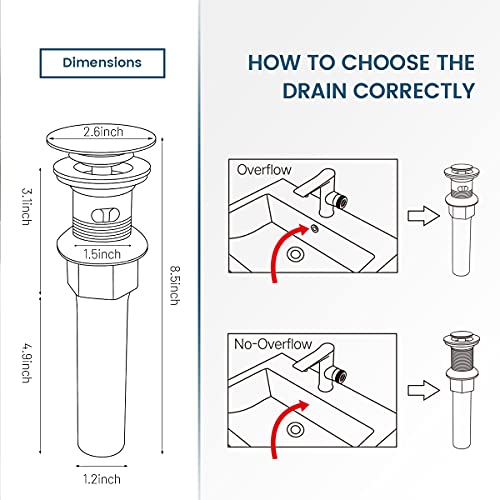 Dimensions

2.6inch

3.1inch

1.5inch

8.5inch

4.9inch

1.2inch

HOW TO CHOOSE THE DRAIN CORRECTLY

Overflow

No-Overflow