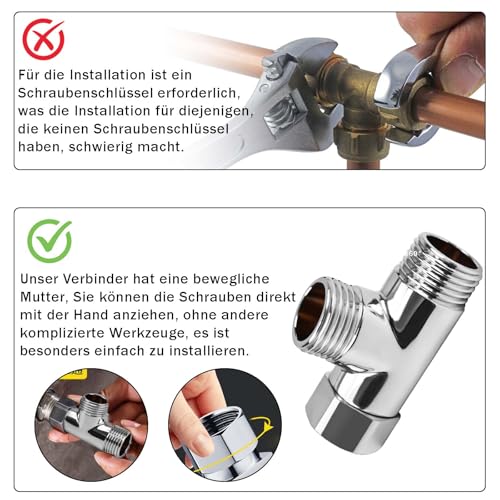 Für die Installation ist ein Schraubenschlüssel erforderlich, was die Installation für diejenigen, die keinen Schraubenschlüssel haben, schwierig macht.

Unser Verbinder hat eine bewegliche Mutter, Sie können die Schrauben direkt mit der Hand anziehen, ohne andere komplizierte Werkzeuge, es ist besonders einfach zu installieren.