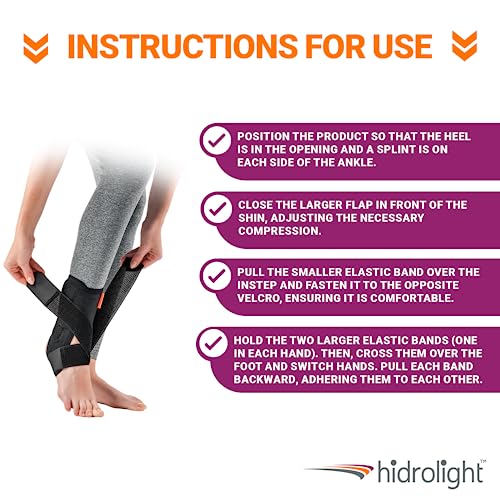 INSTRUCTIONS FOR USE

POSITION THE PRODUCT SO THAT THE HEEL IS IN THE OPENING AND A SPLINT IS ON EACH SIDE OF THE ANKLE.

CLOSE THE LARGER FLAP IN FRONT OF THE SHIN, ADJUSTING THE NECESSARY COMPRESSION.

PULL THE SMALLER ELASTIC BAND OVER THE INSTEP AND FASTEN IT TO THE OPPOSITE VELCRO, ENSURING IT IS COMFORTABLE.

HOLD THE TWO LARGER ELASTIC BANDS (ONE IN EACH HAND). THEN, CROSS THEM OVER THE FOOT AND SWITCH HANDS. PULL EACH BAND BACKWARD, ADHERING THEM TO EACH OTHER.

hidrolight™