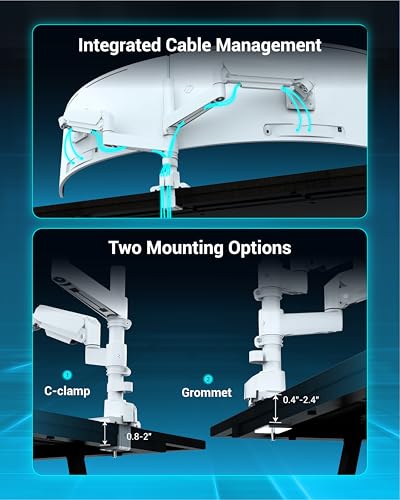 Integrated Cable Management

Two Mounting Options

1
C-clamp

0.8-2"

2
Grommet

0.4"-2.4"