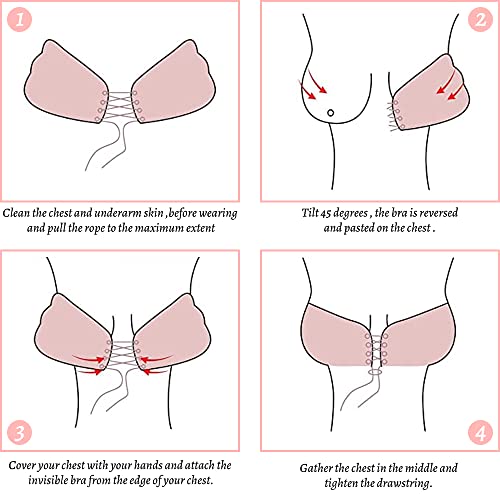 1

Clean the chest and underarm skin ,before wearing and pull the rope to the maximum extent

2

Tilt 45 degrees , the bra is reversed and pasted on the chest .

3

Cover your chest with your hands and attach the invisible bra from the edge of your chest.

4

Gather the chest in the middle and tighten the drawstring.