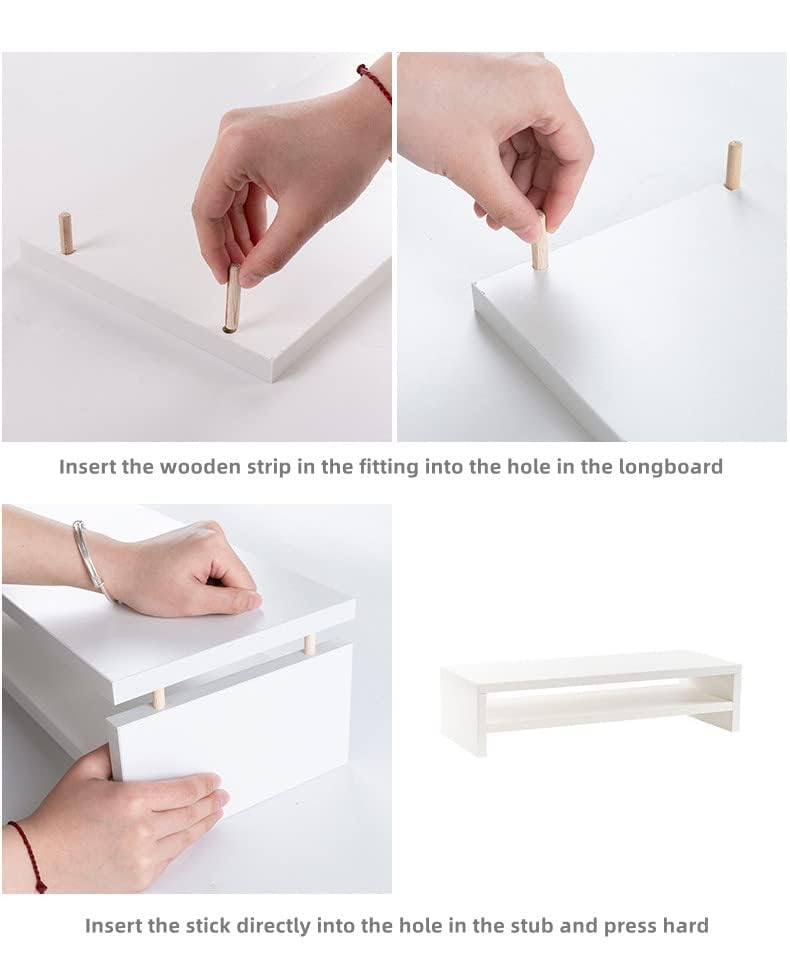 Insert the wooden strip in the fitting into the hole in the longboard

Insert the stick directly into the hole in the stub and press hard