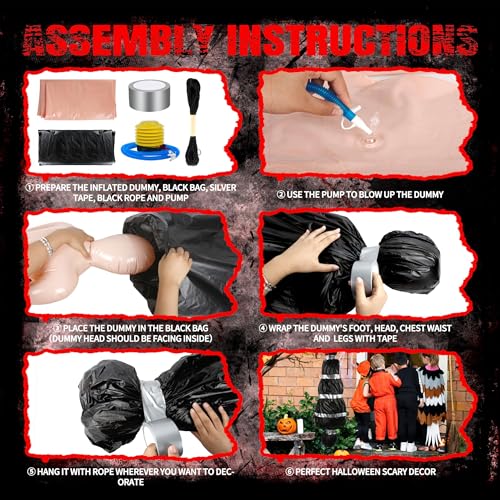 ASSEMBLY INSTRUCTIONS

① PREPARE THE INFLATED DUMMY, BLACK BAG, SILVER TAPE, BLACK ROPE AND PUMP

② USE THE PUMP TO BLOW UP THE DUMMY

③ PLACE THE DUMMY IN THE BLACK BAG (DUMMY HEAD SHOULD BE FACING INSIDE)

④ WRAP THE DUMMY'S FOOT, HEAD, CHEST WAIST AND LEGS WITH TAPE

⑤ HANG IT WITH ROPE WHEREVER YOU WANT TO DECORATE

⑥ PERFECT HALLOWEEN SCARY DECOR